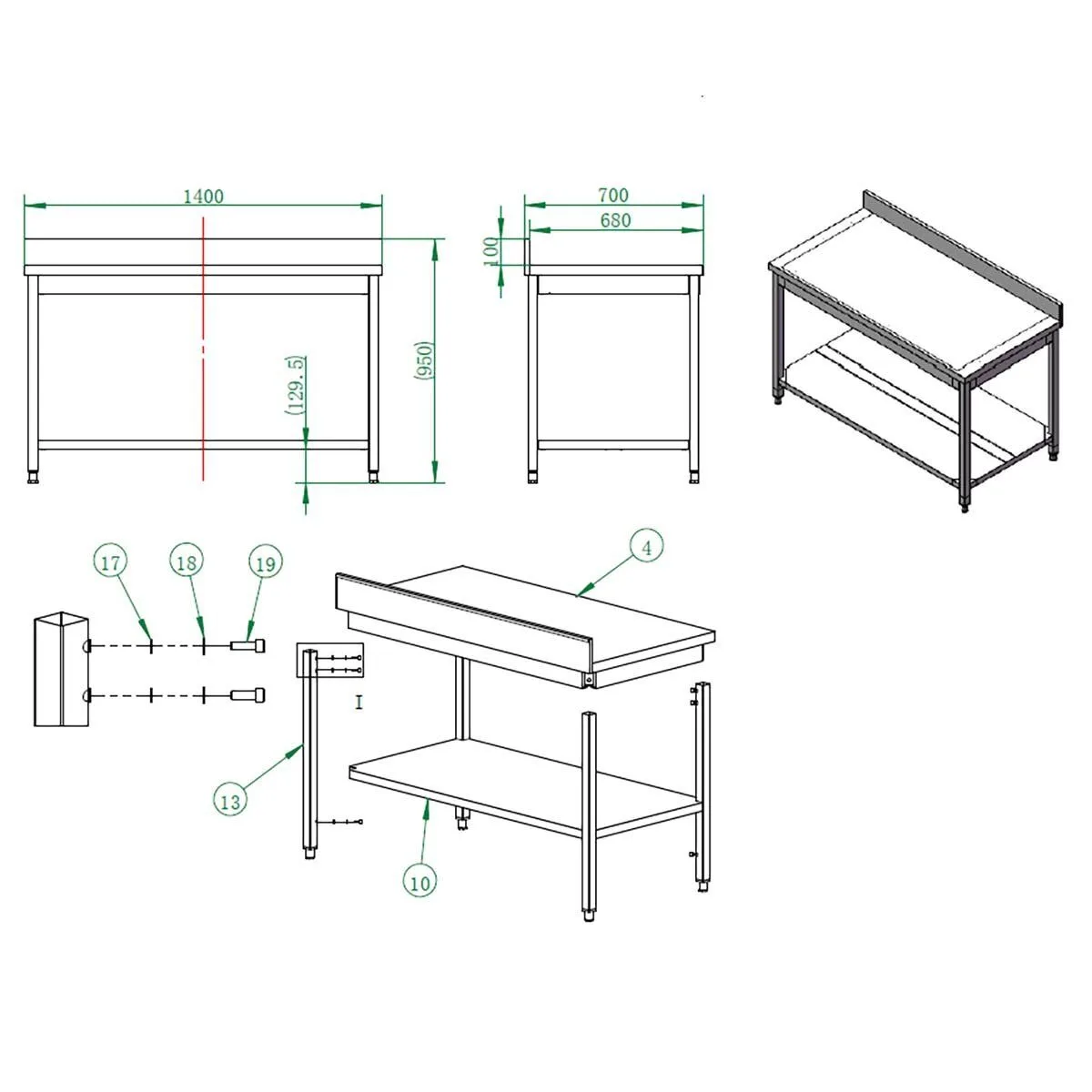 1400

(129.5)

(950)

700

680

100

17

18

19

4

I

13

10